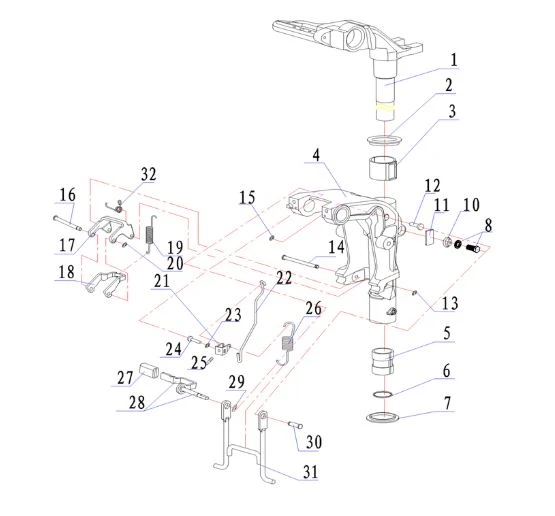 1
2
3
4
32
16
15
12
11
10
8
17
19
20
14
18
21
22
13
23
26
24
25
5
27
29
6
28
7
30
31